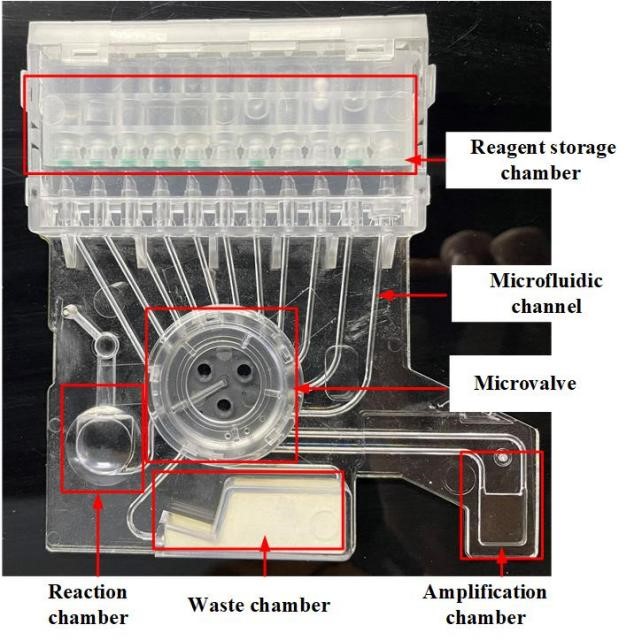 Reagent storage chamber

Microfluidic channel

Microvalve

Reaction chamber

Waste chamber

Amplification chamber